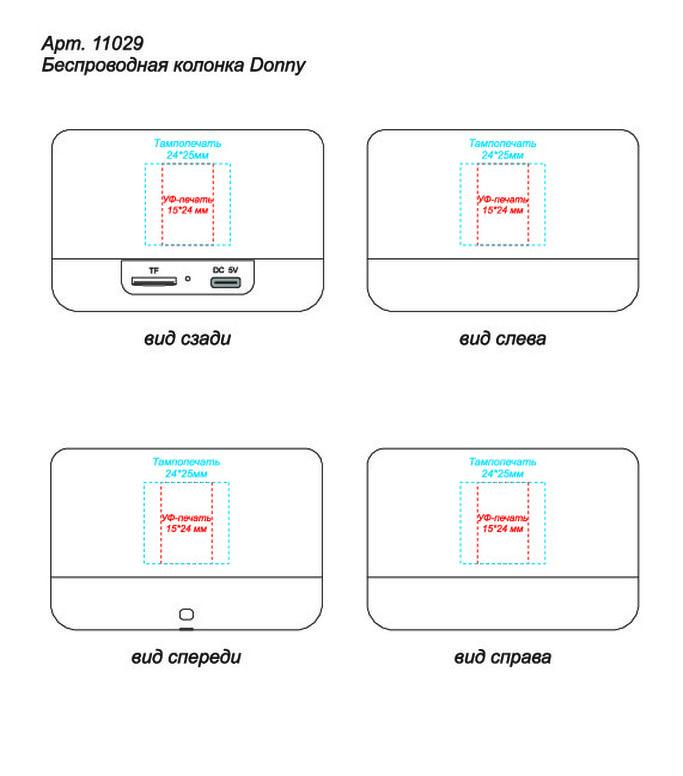 Арт. 11029
Беспроводная колонка Donny

Тампопечать
24*25мм

УФ-печать
15*24 мм

TF

DC 5V

вид сзади

Тампопечать
24*25мм

УФ-печать
15*24 мм

вид слева

Тампопечать
24*25мм

УФ-печать
15*24 мм

вид спереди

Тампопечать
24*25мм

УФ-печать
15*24 мм

вид справа