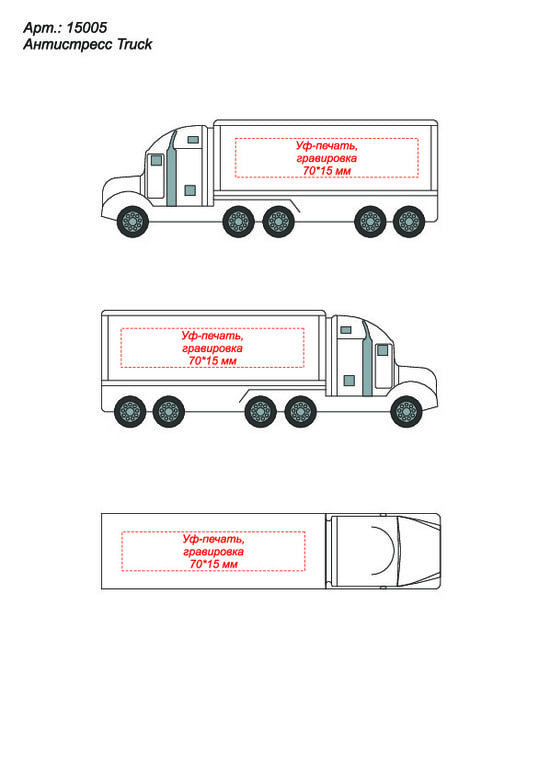 Арт.: 15005
Антистресс Truck

Уф-печать,
гравировка
70*15 мм

Уф-печать,
гравировка
70*15 мм

Уф-печать,
гравировка
70*15 мм