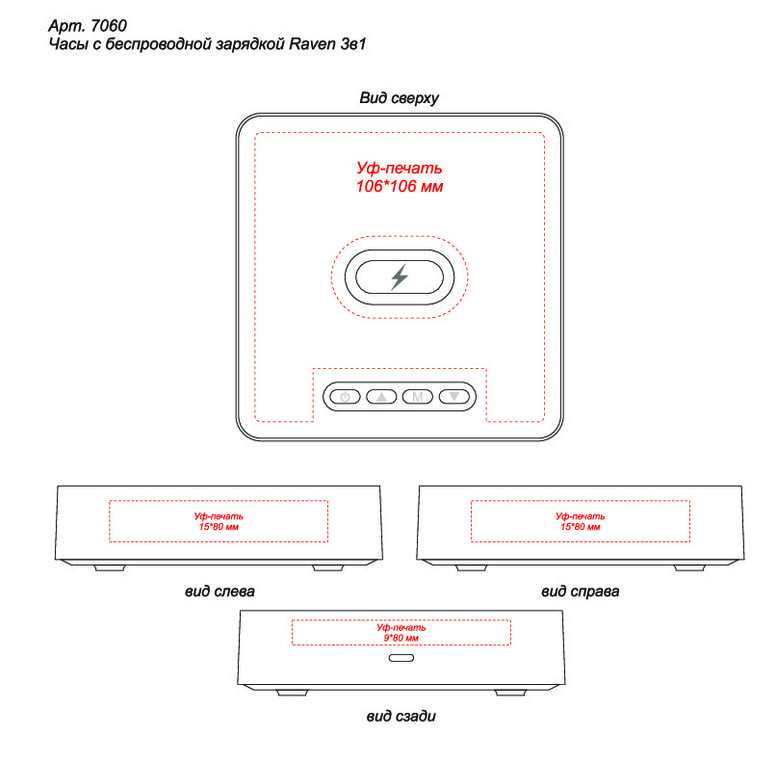 Арт. 7060
Часы с беспроводной зарядкой Raven 3в1

Вид сверху

Уф-печать
106*106 мм

M

Уф-печать
15*80 мм

Уф-печать
15*80 мм

вид слева

вид справа

Уф-печать
9*80 мм

вид сзади