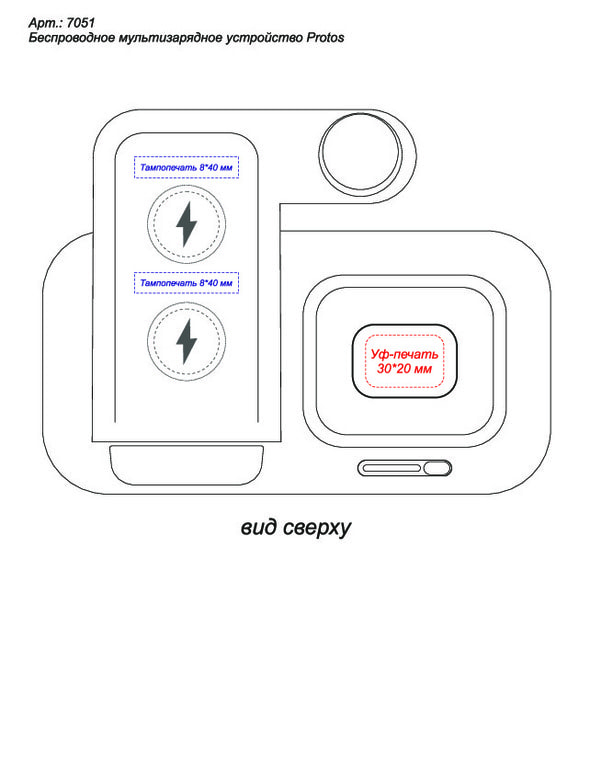 Арт.: 7051
Беспроводное мультизарядное устройство Protos

Тампопечать 8*40 мм

Тампопечать 8*40 мм

Уф-печать
30*20 мм

вид сверху